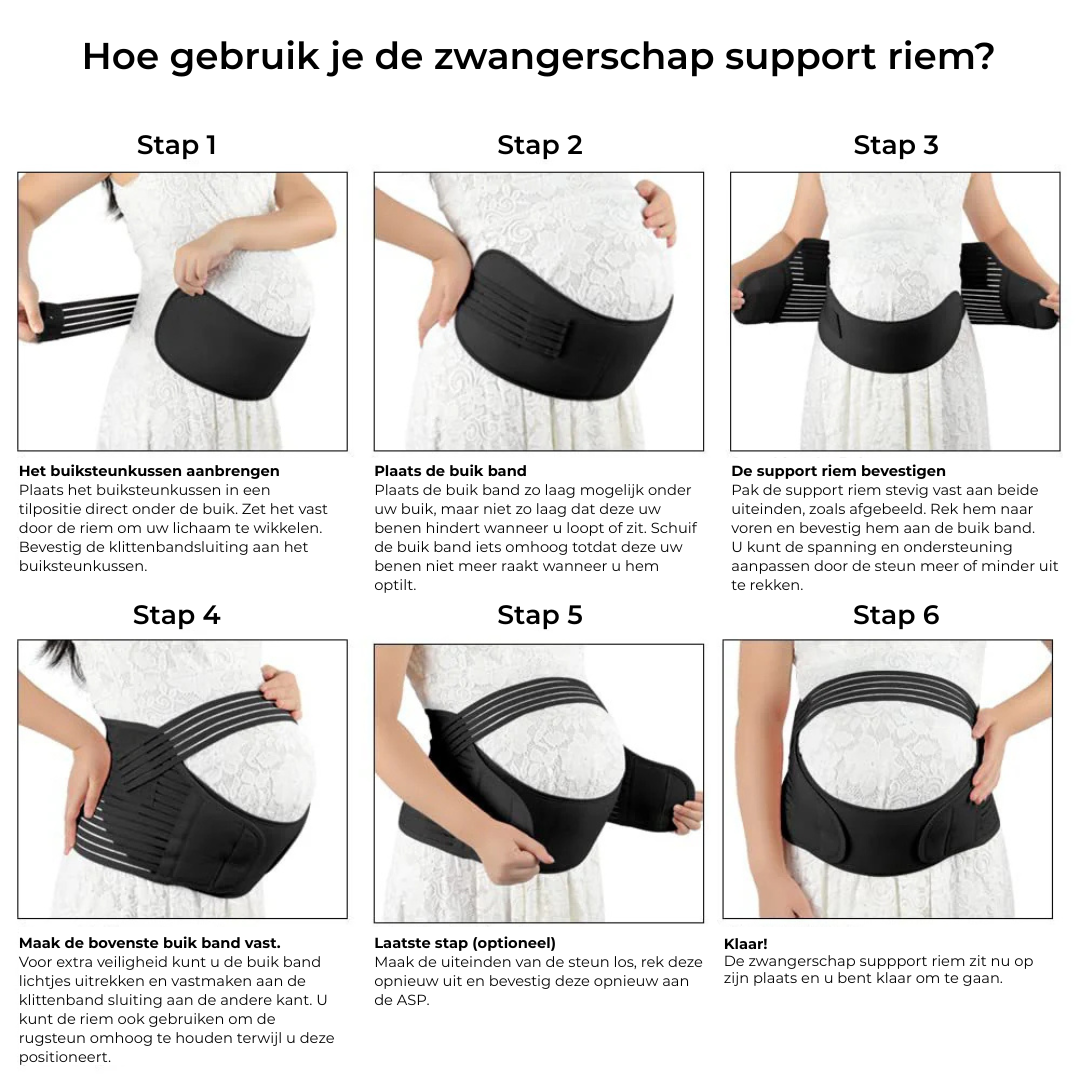 Hoe gebruik je de zwangerschap support riem?

Stap 1

Het buiksteunkussen aanbrengen
Plaats het buiksteunkussen in een tilpositie direct onder de buik. Zet het vast door de riem om uw lichaam te wikkelen. Bevestig de klittenbandsluiting aan het buiksteunkussen.

Stap 2

Plaats de buik band
Plaats de buik band zo laag mogelijk onder uw buik, maar niet zo laag dat deze uw benen hindert wanneer u loopt of zit. Schuif de buik band iets omhoog totdat deze uw benen niet meer raakt wanneer u hem optilt.

Stap 3

De support riem bevestigen
Pak de support riem stevig vast aan beide uiteinden, zoals afgebeeld. Rek hem naar voren en bevestig hem aan de buik band. U kunt de spanning en ondersteuning aanpassen door de steun meer of minder uit te rekken.

Stap 4

Maak de bovenste buik band vast.
Voor extra veiligheid kunt u de buik band lichtjes uitrekken en vastmaken aan de klittenband sluiting aan de andere kant. U kunt de riem ook gebruiken om de rugsteun omhoog te houden terwijl u deze positioneert.

Stap 5

Laatste stap (optioneel)
Maak de uiteinden van de steun los, rek deze opnieuw uit en bevestig deze opnieuw aan de ASP.

Stap 6

Klaar!
De zwangerschap suppport riem zit nu op zijn plaats en u bent klaar om te gaan.